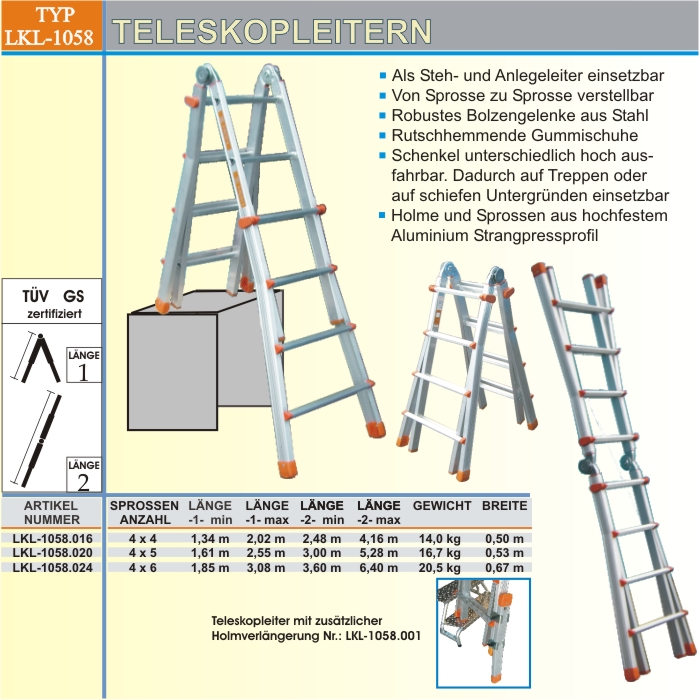 TYP
LKL-1058

TELESKOPLEITERN

- Als Steh- und Anlegeleiter einsetzbar
- Von Sprosse zu Sprosse verstellbar
- Robustes Bolzengelenke aus Stahl
- Rutschhemmende Gummischuhe
- Schenkel unterschiedlich hoch ausfahrbar. Dadurch auf Treppen oder auf schiefen Untergründen einsetzbar
- Holme und Sprossen aus hochfestem Aluminium Strangpressprofil

TÜV GS
zertifiziert

LÄNGE
1

LÄNGE
2

| ARTIKEL NUMMER | SPROSSEN ANZAHL | LÄNGE -1- min | LÄNGE -1- max | LÄNGE -2- min | LÄNGE -2- max | GEWICHT | BREITE |
|---|---|---|---|---|---|---|---|
| LKL-1058.016 | 4 x 4 | 1,34 m | 2,02 m | 2,48 m | 4,16 m | 14,0 kg | 0,50 m |
| LKL-1058.020 | 4 x 5 | 1,61 m | 2,55 m | 3,00 m | 5,28 m | 16,7 kg | 0,53 m |
| LKL-1058.024 | 4 x 6 | 1,85 m | 3,08 m | 3,60 m | 6,40 m | 20,5 kg | 0,67 m |

Teleskopleiter mit zusätzlicher Holmverlängerung Nr.: LKL-1058.001