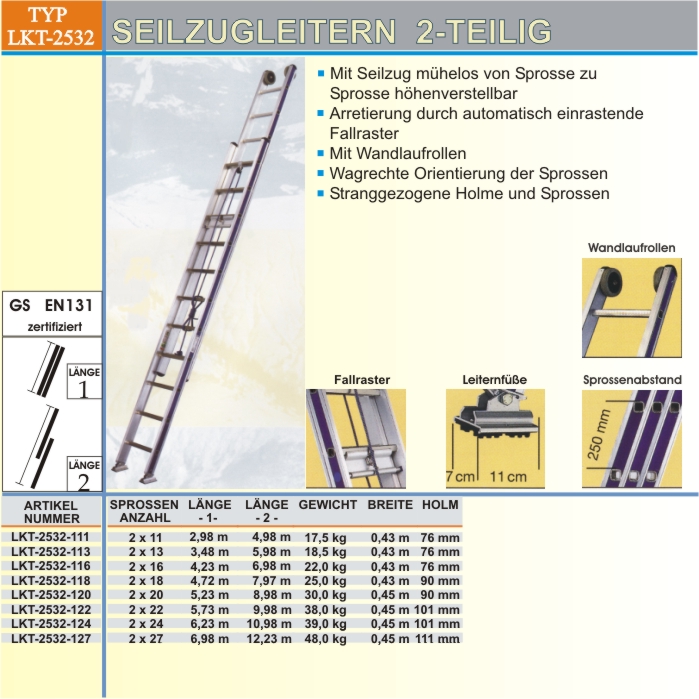 TYP
LKT-2532

SEILZUGLEITERN 2-TEILIG

- Mit Seilzug mühelos von Sprosse zu Sprosse höhenverstellbar
- Arretierung durch automatisch einrastende Fallraster
- Mit Wandlaufrollen
- Wagrechte Orientierung der Sprossen
- Stranggezogene Holme und Sprossen

Wandlaufrollen

GS EN131
zertifiziert

LÄNGE
1

LÄNGE
2

Fallraster

Leiternfüße

7 cm 11 cm

Sprossenabstand

250 mm

| ARTIKEL NUMMER | SPROSSEN ANZAHL | LÄNGE - 1- | LÄNGE - 2 - | GEWICHT | BREITE | HOLM |
|---|---|---|---|---|---|---|
| LKT-2532-111 | 2 x 11 | 2,98 m | 4,98 m | 17,5 kg | 0,43 m | 76 mm |
| LKT-2532-113 | 2 x 13 | 3,48 m | 5,98 m | 18,5 kg | 0,43 m | 76 mm |
| LKT-2532-116 | 2 x 16 | 4,23 m | 6,98 m | 22,0 kg | 0,43 m | 76 mm |
| LKT-2532-118 | 2 x 18 | 4,72 m | 7,97 m | 25,0 kg | 0,43 m | 90 mm |
| LKT-2532-120 | 2 x 20 | 5,23 m | 8,98 m | 30,0 kg | 0,45 m | 90 mm |
| LKT-2532-122 | 2 x 22 | 5,73 m | 9,98 m | 38,0 kg | 0,45 m | 101 mm |
| LKT-2532-124 | 2 x 24 | 6,23 m | 10,98 m | 39,0 kg | 0,45 m | 101 mm |
| LKT-2532-127 | 2 x 27 | 6,98 m | 12,23 m | 48,0 kg | 0,45 m | 111 mm |