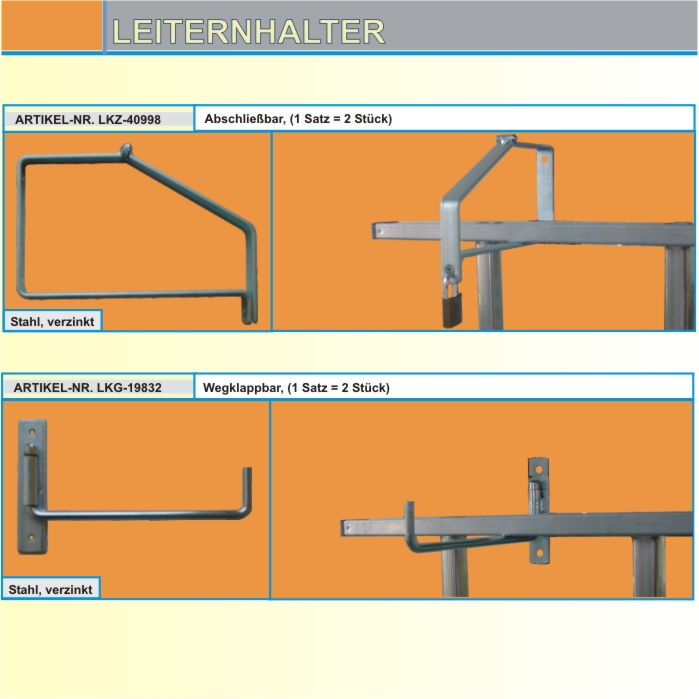 LEITERNHALTER

ARTIKEL-NR. LKZ-40998

Abschließbar, (1 Satz = 2 Stück)

Stahl, verzinkt

ARTIKEL-NR. LKG-19832

Wegklappbar, (1 Satz = 2 Stück)

Stahl, verzinkt